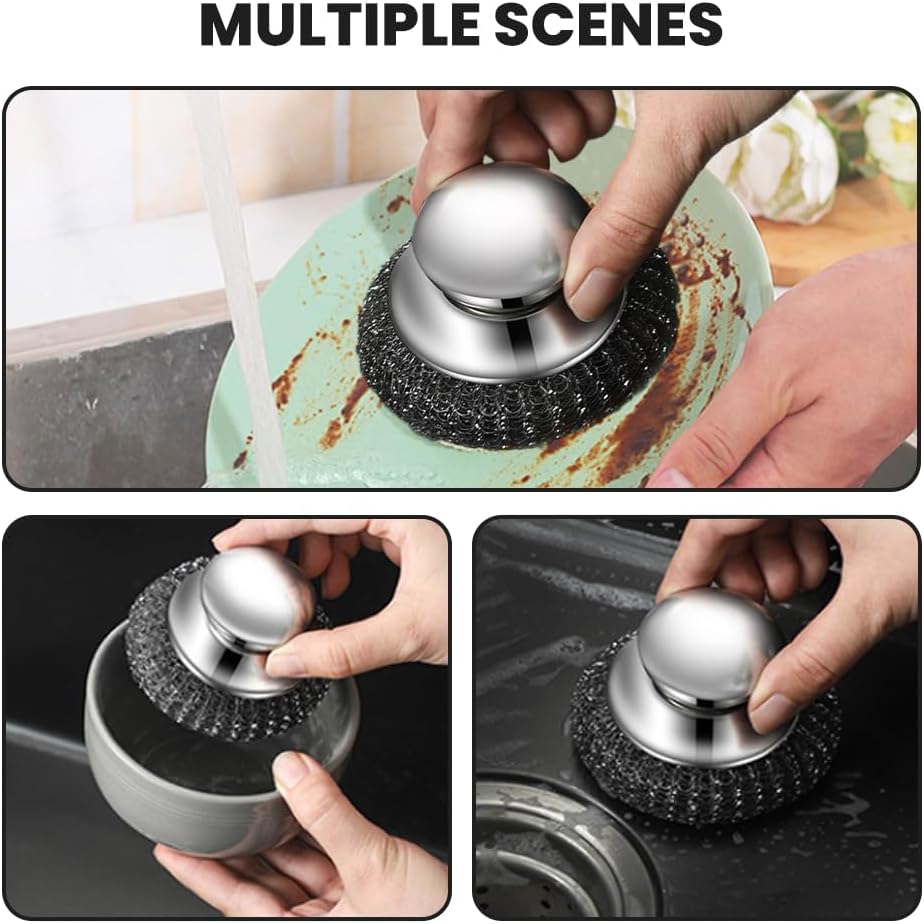 MULTIPLE SCENES