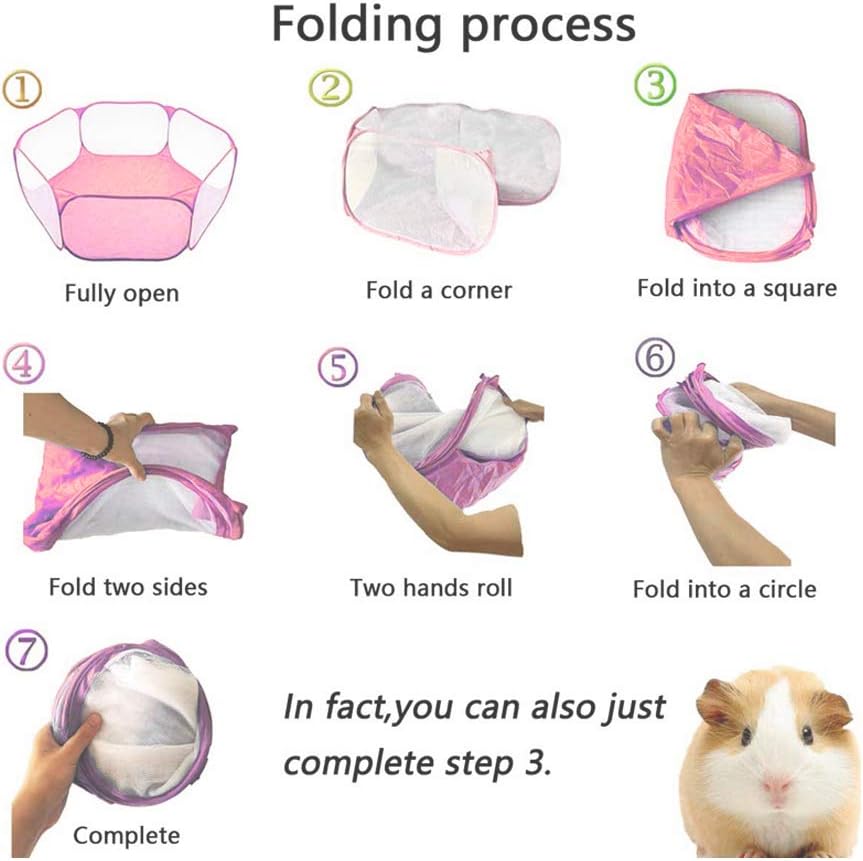 Folding process

①
Fully open

②
Fold a corner

③
Fold into a square

④
Fold two sides

⑤
Two hands roll

⑥
Fold into a circle

⑦
Complete

In fact,you can also just complete step 3.