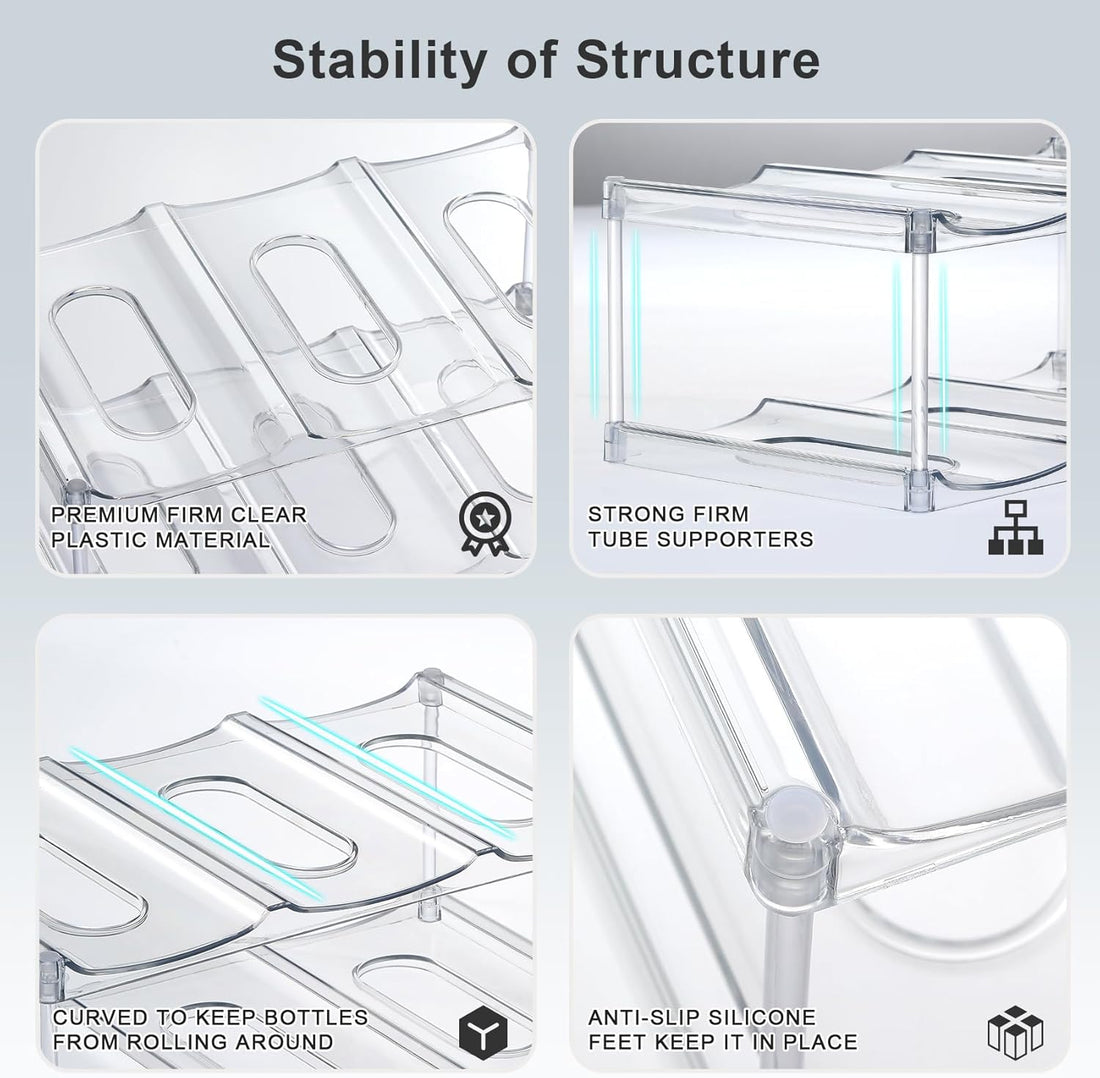 Stability of Structure

PREMIUM FIRM CLEAR PLASTIC MATERIAL

STRONG FIRM TUBE SUPPORTERS

CURVED TO KEEP BOTTLES FROM ROLLING AROUND

ANTI-SLIP SILICONE FEET KEEP IT IN PLACE