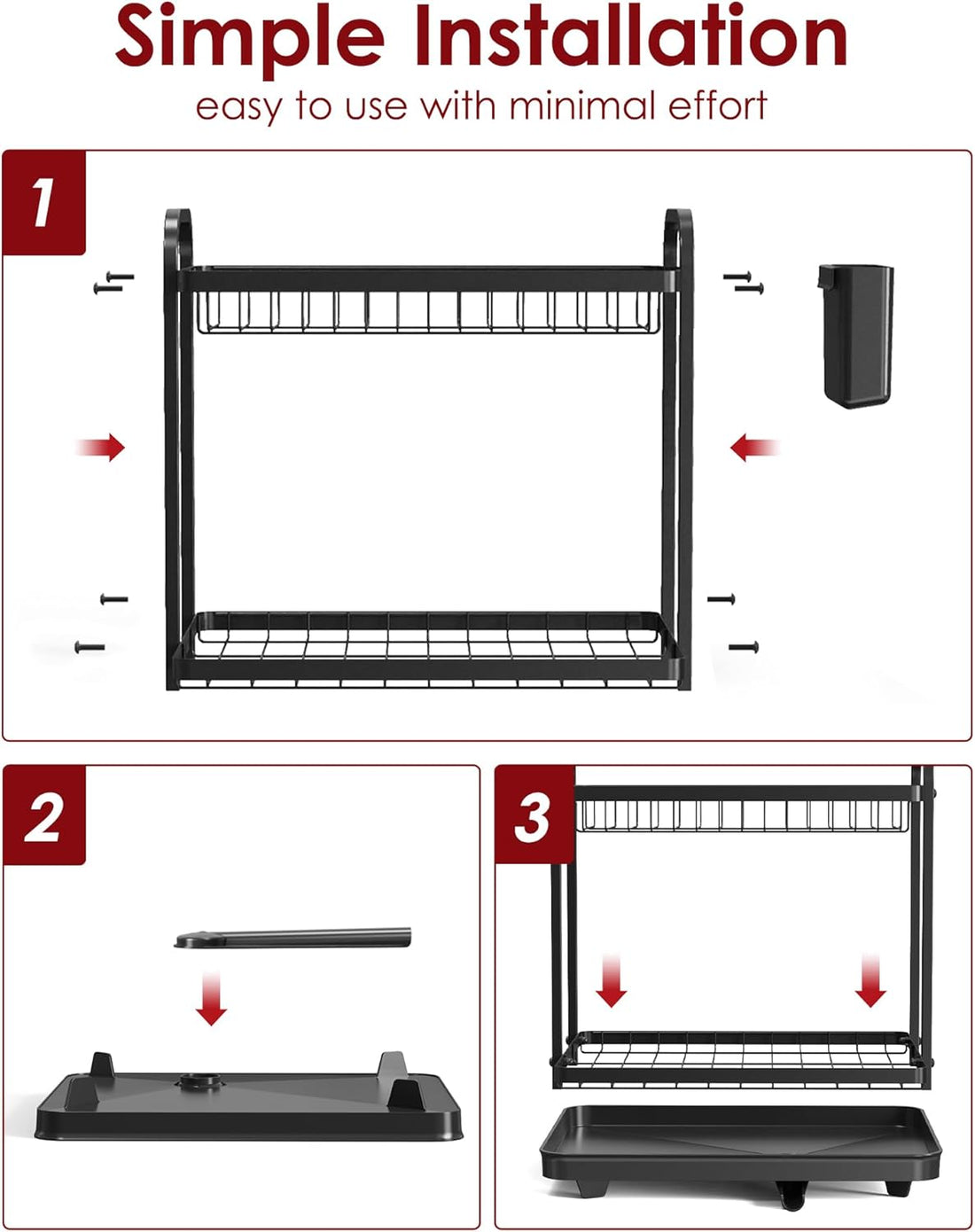 Simple Installation
easy to use with minimal effort

1

2

3