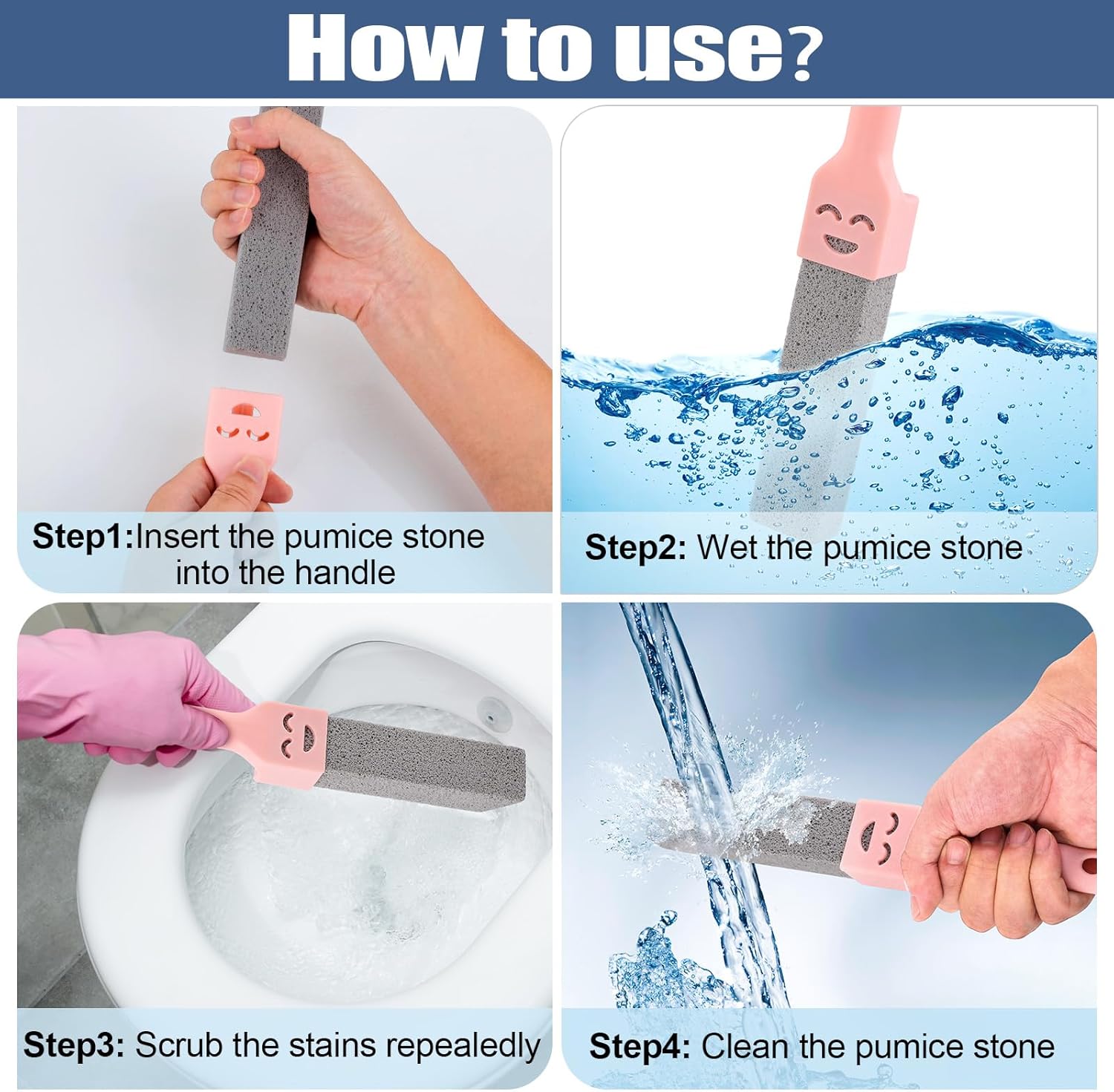 How to use?

Step1:Insert the pumice stone into the handle

Step2: Wet the pumice stone

Step3: Scrub the stains repealedly

Step4: Clean the pumice stone