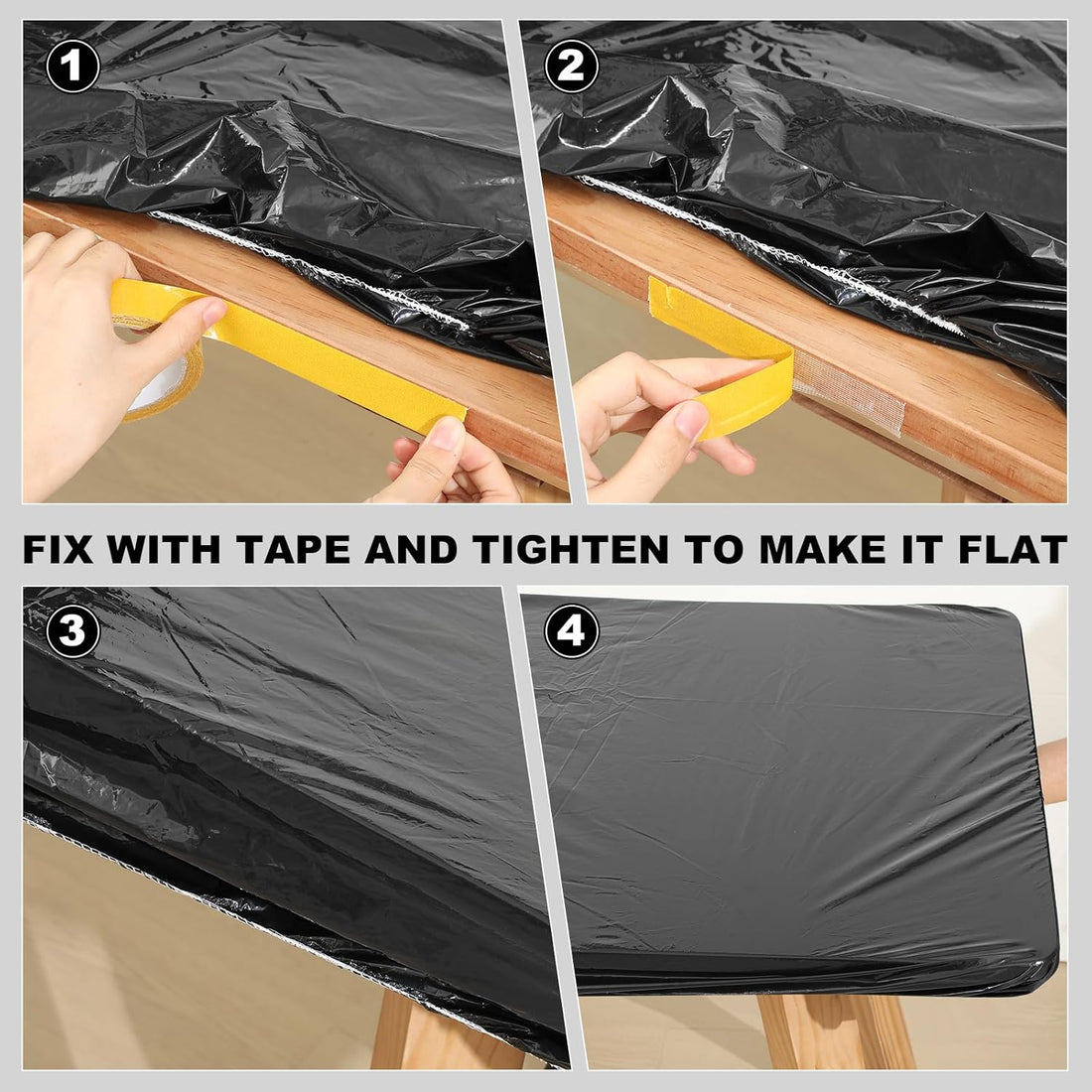 1

2

FIX WITH TAPE AND TIGHTEN TO MAKE IT FLAT

3

4