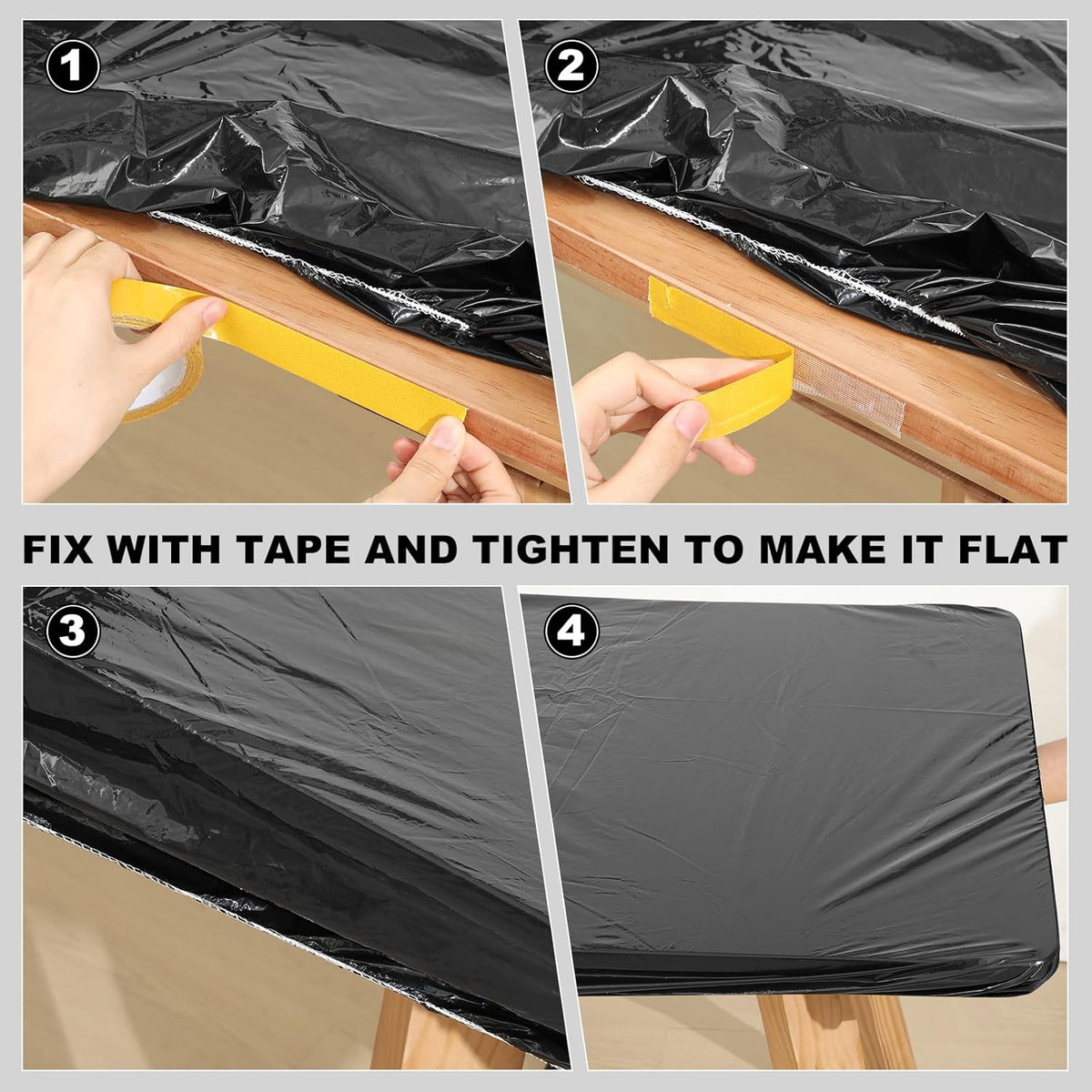 1

2

FIX WITH TAPE AND TIGHTEN TO MAKE IT FLAT

3

4