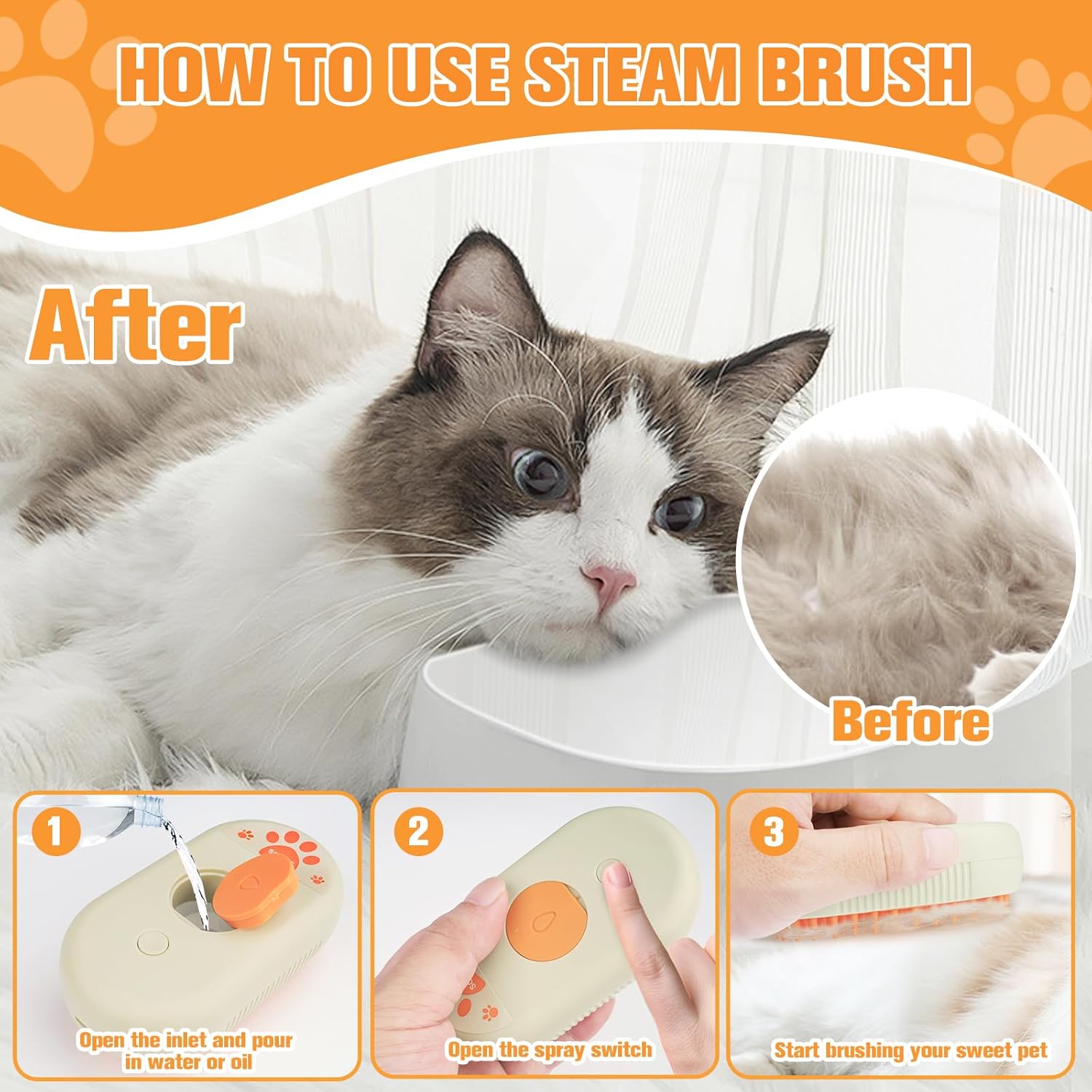 HOW TO USE STEAM BRUSH

After

Before

1

Open the inlet and pour in water or oil

2

Open the spray switch

3

Start brushing your sweet pet