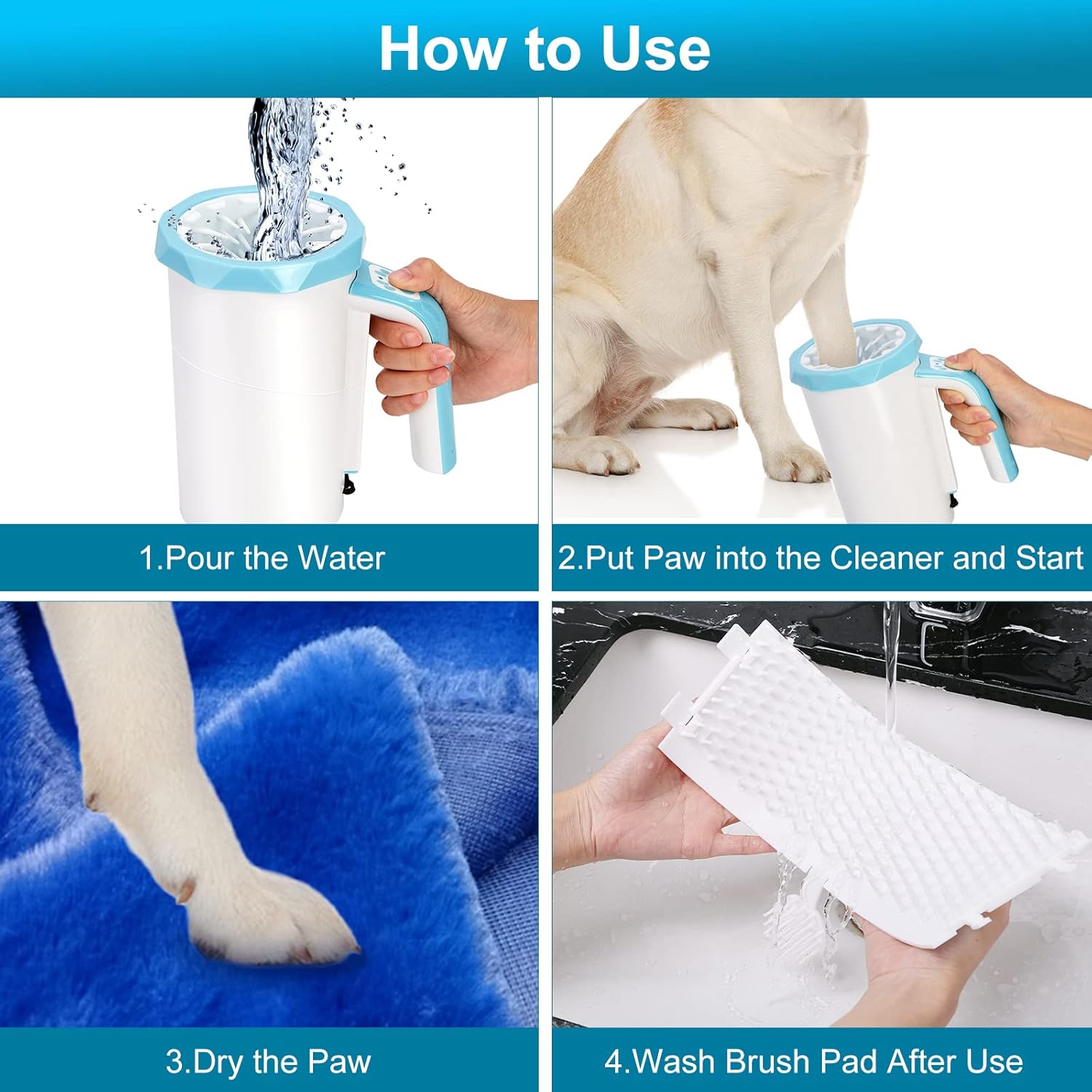 How to Use

1.Pour the Water

2.Put Paw into the Cleaner and Start

3.Dry the Paw

4.Wash Brush Pad After Use