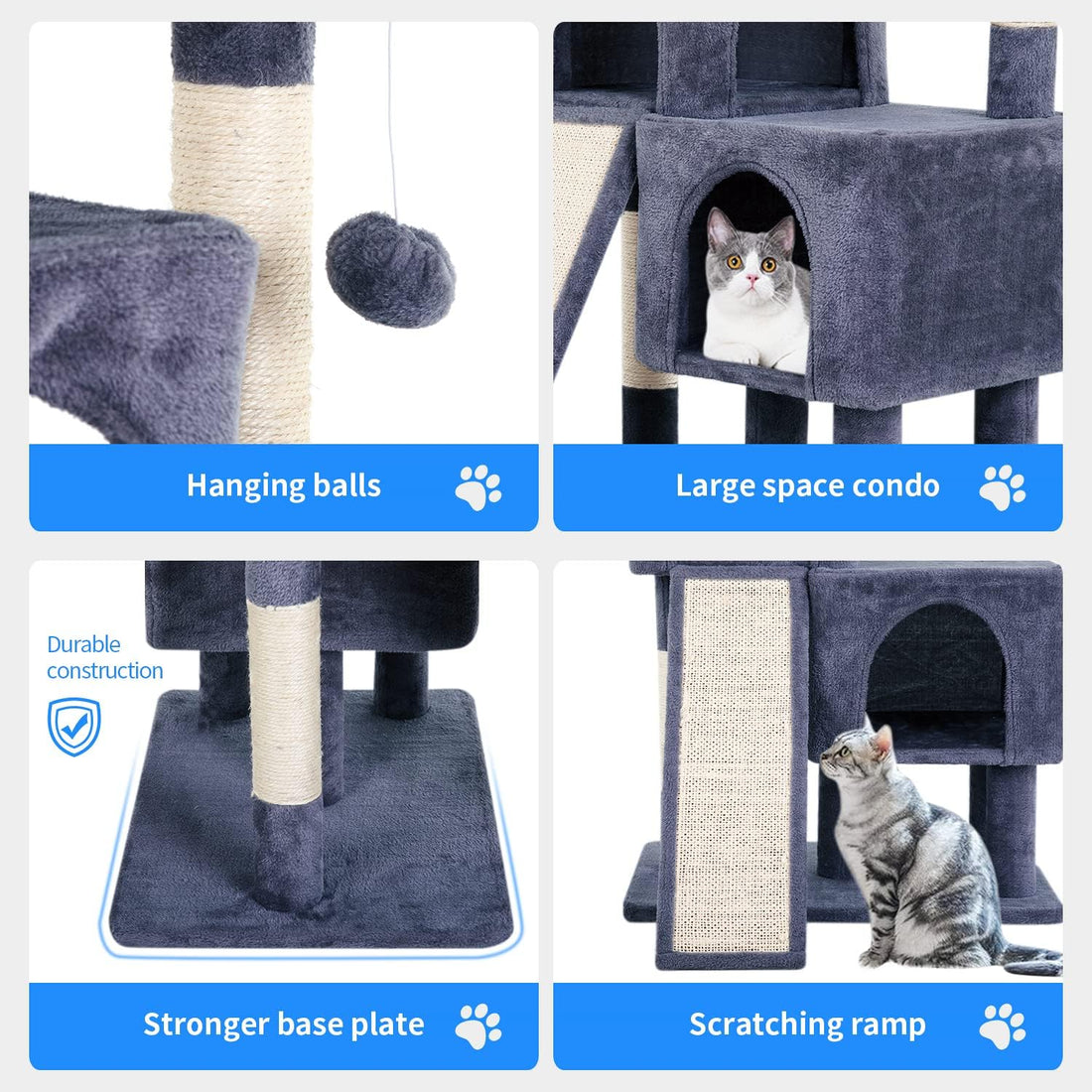 Hanging balls

Large space condo

Durable construction

Stronger base plate

Scratching ramp