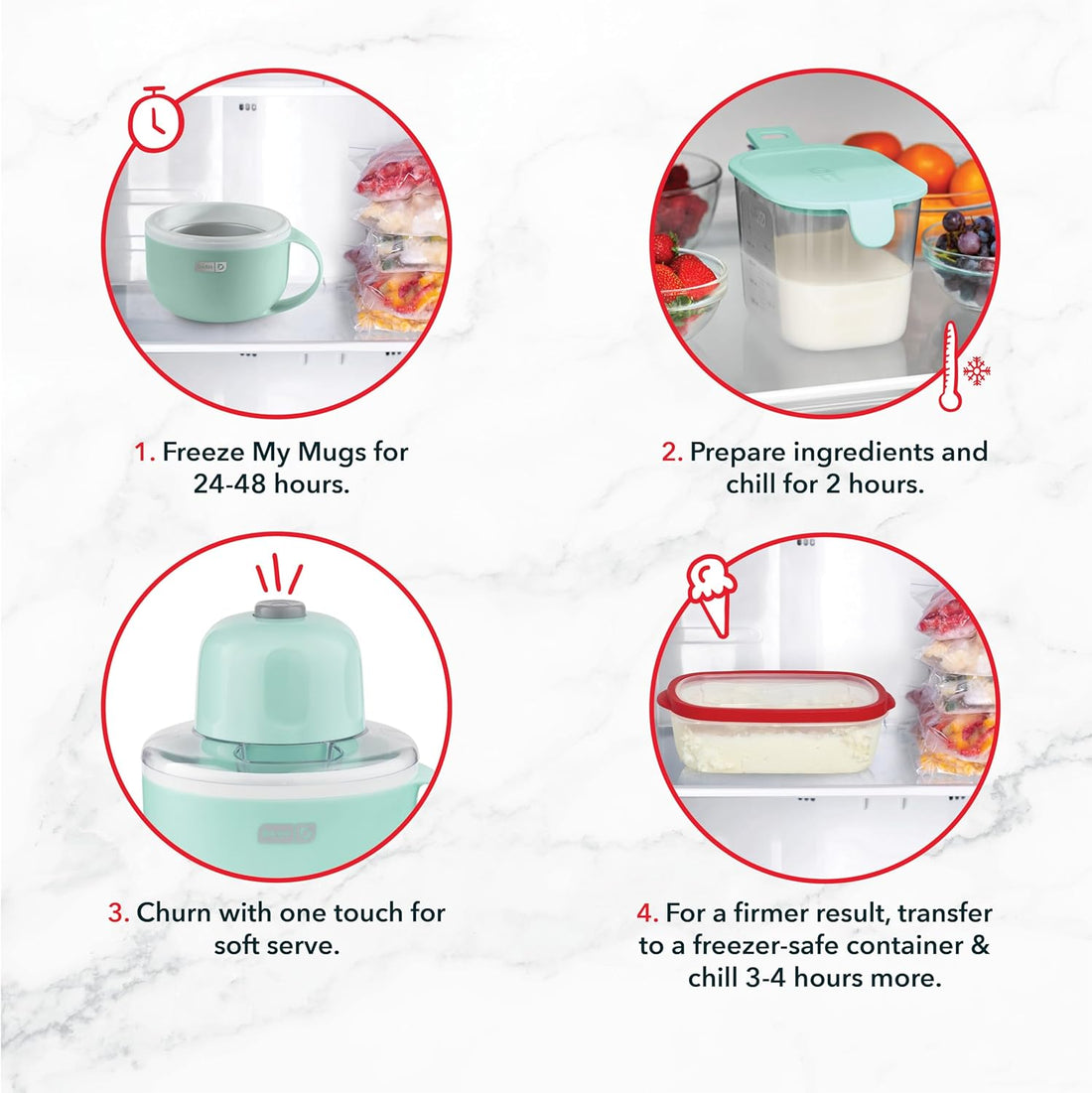 1. Freeze My Mugs for 24-48 hours.

2. Prepare ingredients and chill for 2 hours.

3. Churn with one touch for soft serve.

4. For a firmer result, transfer to a freezer-safe container & chill 3-4 hours more.