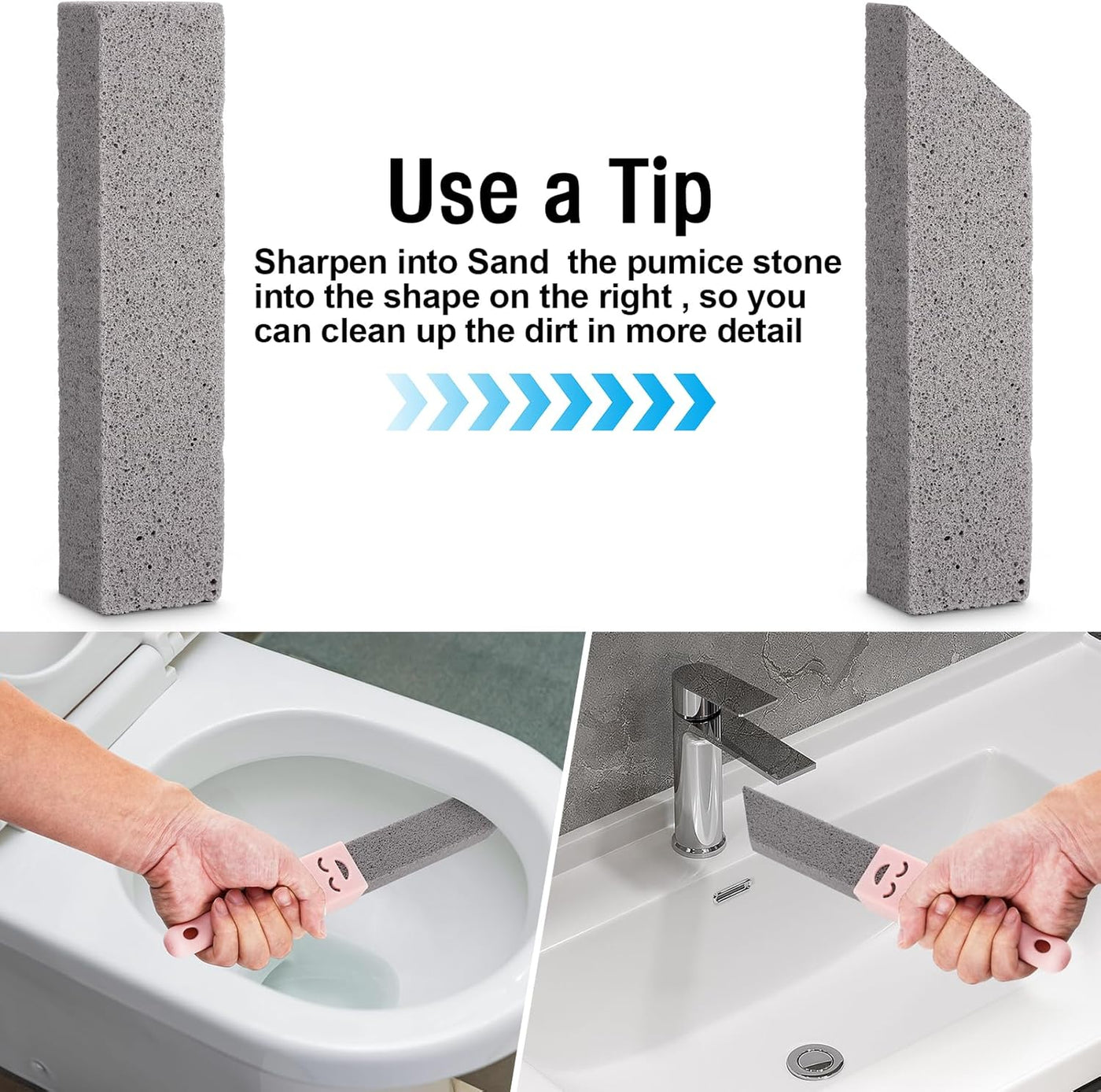 Use a Tip

Sharpen into Sand  the pumice stone into the shape on the right , so you can clean up the dirt in more detail