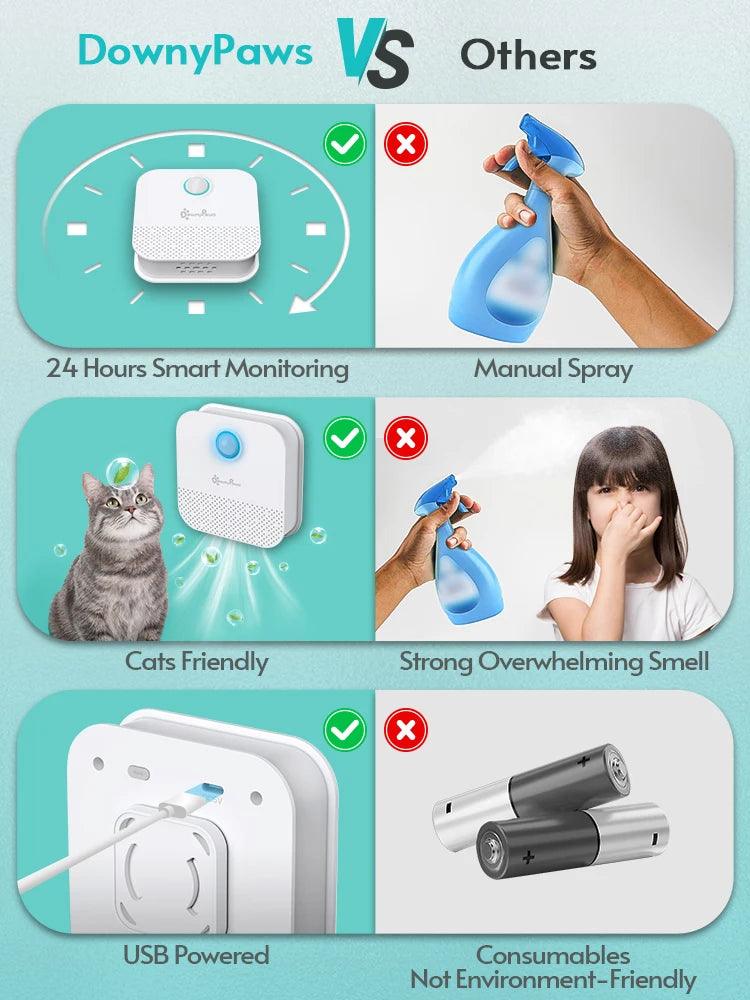 DownyPaws VS Others

DownyPaws

24 Hours Smart Monitoring

Manual Spray

DownyPaws

Cats Friendly

Strong Overwhelming Smell

USB Powered

Consumables
Not Environment-Friendly